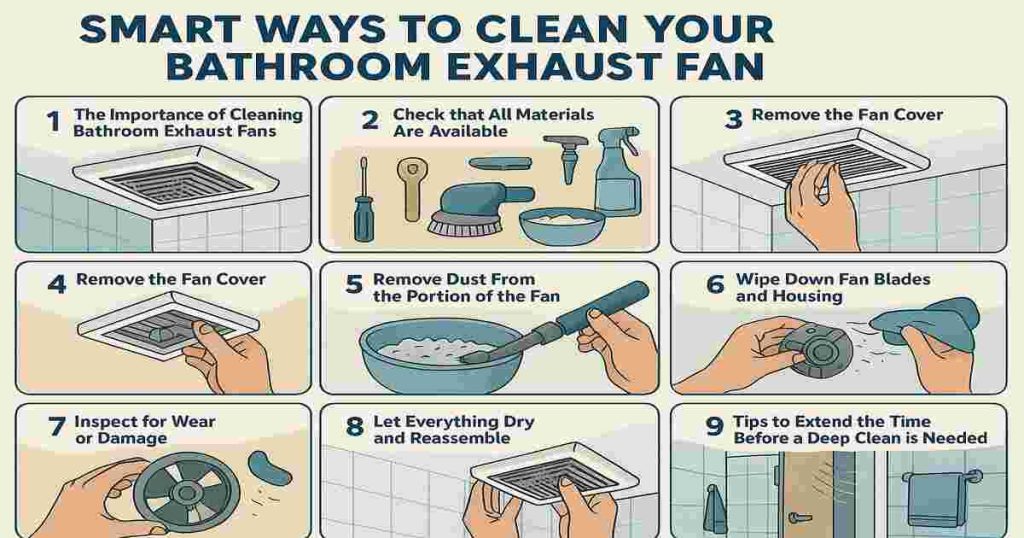 SMART WAYS TO CLEAN YOUR BATHROOM EXHAUST FAN

1 The Importance of Cleaning Bathroom Exhaust Fans

2 Check that All Materials Are Available

3 Remove the Fan Cover

4 Remove the Fan Cover

5 Remove Dust From the Portion of the Fan

6 Wipe Down Fan Blades and Housing

7 Inspect for Wear or Damage

8 Let Everything Dry and Reassemble

9 Tips to Extend the Time Before a Deep Clean is Needed