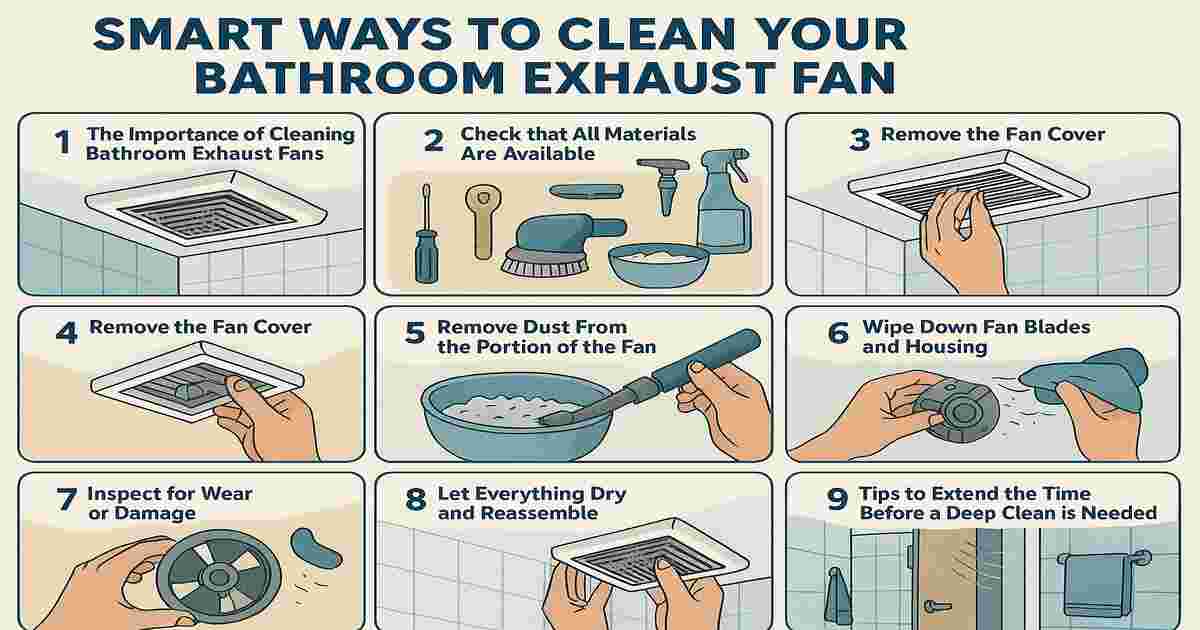 SMART WAYS TO CLEAN YOUR BATHROOM EXHAUST FAN

1 The Importance of Cleaning Bathroom Exhaust Fans

2 Check that All Materials Are Available

3 Remove the Fan Cover

4 Remove the Fan Cover

5 Remove Dust From the Portion of the Fan

6 Wipe Down Fan Blades and Housing

7 Inspect for Wear or Damage

8 Let Everything Dry and Reassemble

9 Tips to Extend the Time Before a Deep Clean is Needed